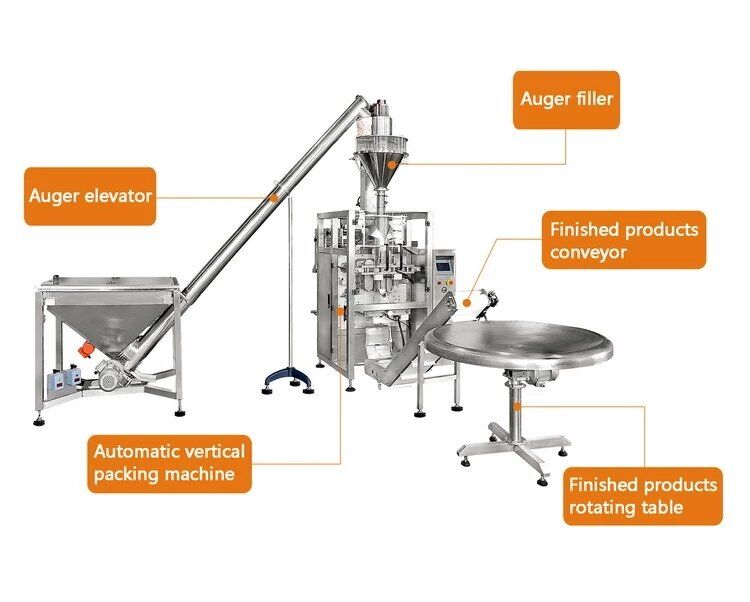 Auger filler

Auger elevator

Finished products conveyor

Automatic vertical packing machine

Finished products rotating table